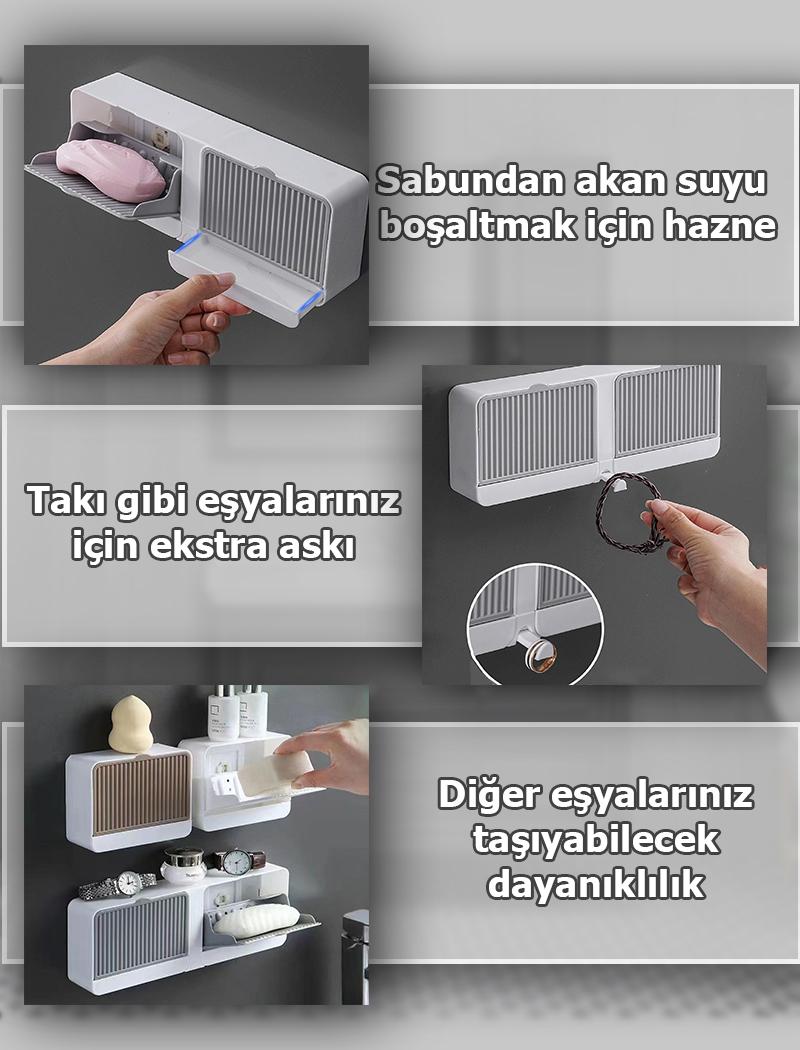 Sabundan akan suyu boşaltmak için hazne

Takı gibi eşyalarınız için ekstra askı

Diğer eşyalarınız taşıyabilecek dayanıklılık