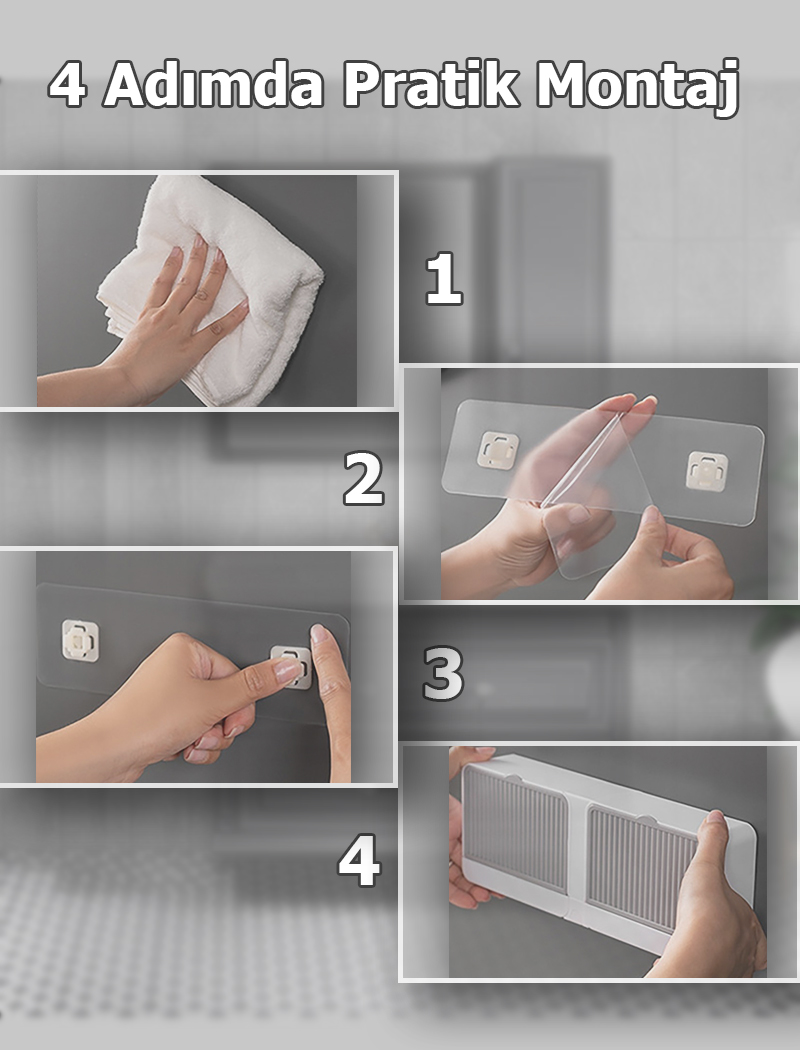 4 Adımda Pratik Montaj

1

2

3

4